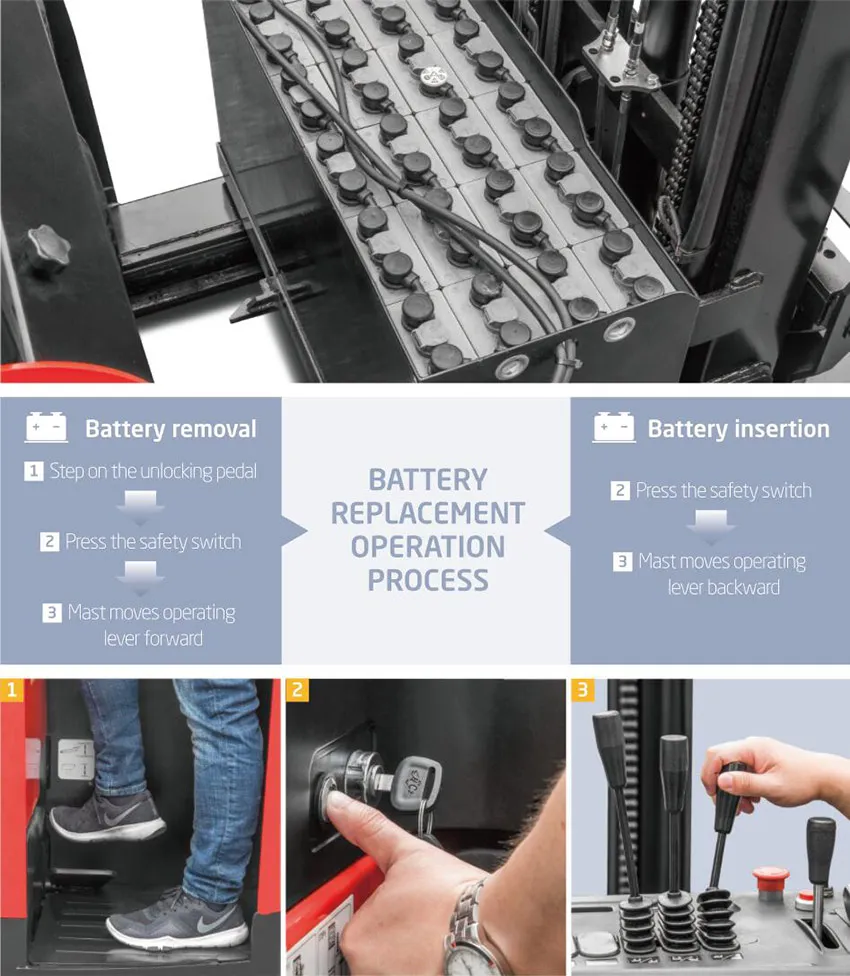 Battery removal

1 Step on the unlocking pedal

2 Press the safety switch

3 Mast moves operating lever forward

BATTERY REPLACEMENT OPERATION PROCESS

Battery insertion

2 Press the safety switch

3 Mast moves operating lever backward

1

2

3